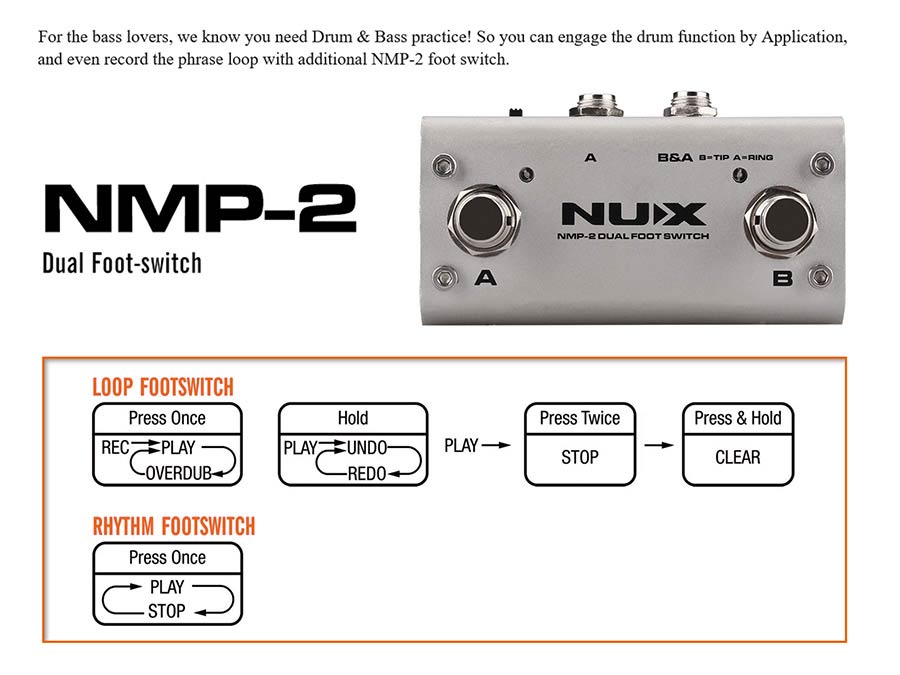 For the bass lovers, we know you need Drum & Bass practice! So you can engage the drum function by Application, and even record the phrase loop with additional NMP-2 foot switch.

NMP-2
Dual Foot-switch

A
B&A B=TIP A=RING
NUX
NMP-2 DUAL FOOT SWITCH
A
B

LOOP FOOTSWITCH
Press Once
REC PLAY
OVERDUB
Hold
PLAY UNDO
REDO
PLAY
Press Twice
STOP
Press & Hold
CLEAR

RHYTHM FOOTSWITCH
Press Once
PLAY
STOP